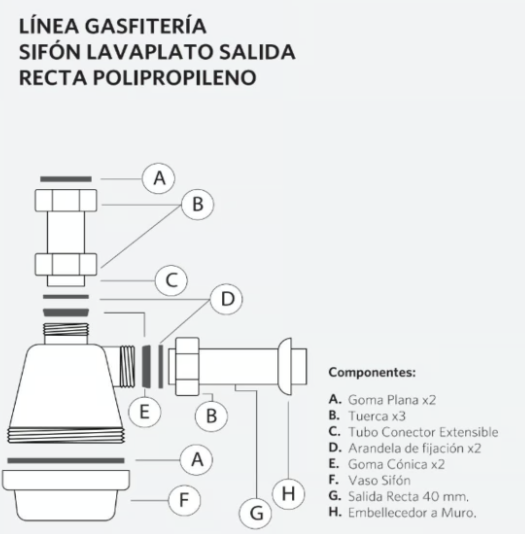 LÍNEA GASFITERÍA
SIFÓN LAVAPLATO SALIDA
RECTA POLIPROPILENO

A
B
C
D
E
B
A
F
G
H

Componentes:

A. Goma Plana x2
B. Tuerca x3
C. Tubo Conector Extensible
D. Arandela de fijación x2
E. Goma Cónica x2
F. Vaso Sifón
G. Salida Recta 40 mm.
H. Embellecedor a Muro.